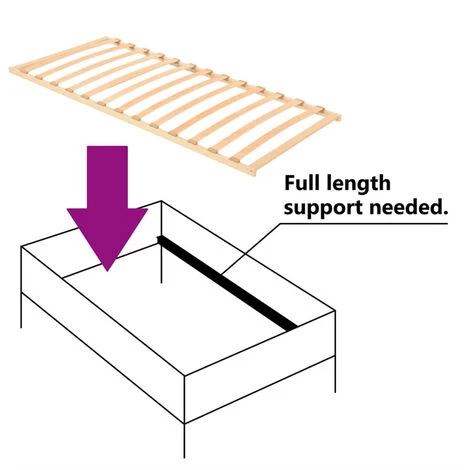 Full length support needed.